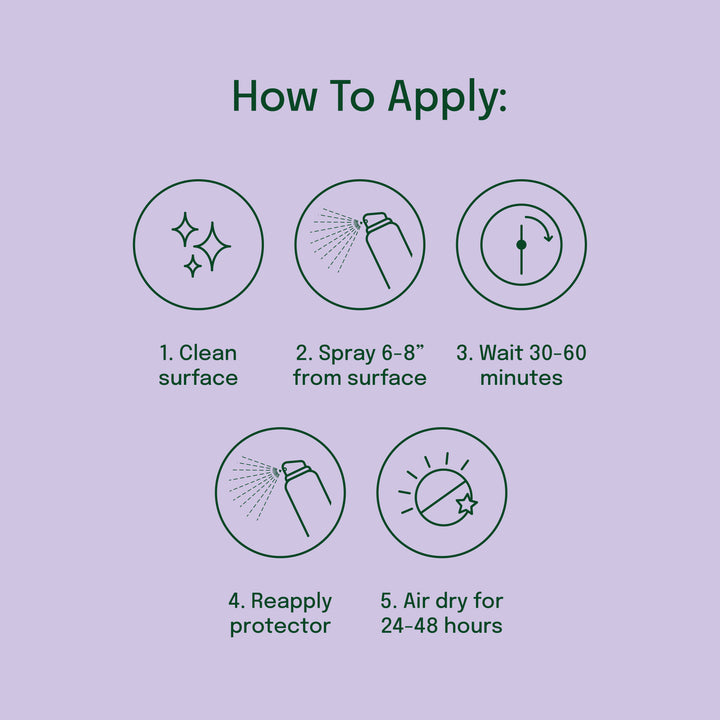 How To Apply:

1. Clean surface

2. Spray 6-8” from surface

3. Wait 30-60 minutes

4. Reapply protector

5. Air dry for 24-48 hours