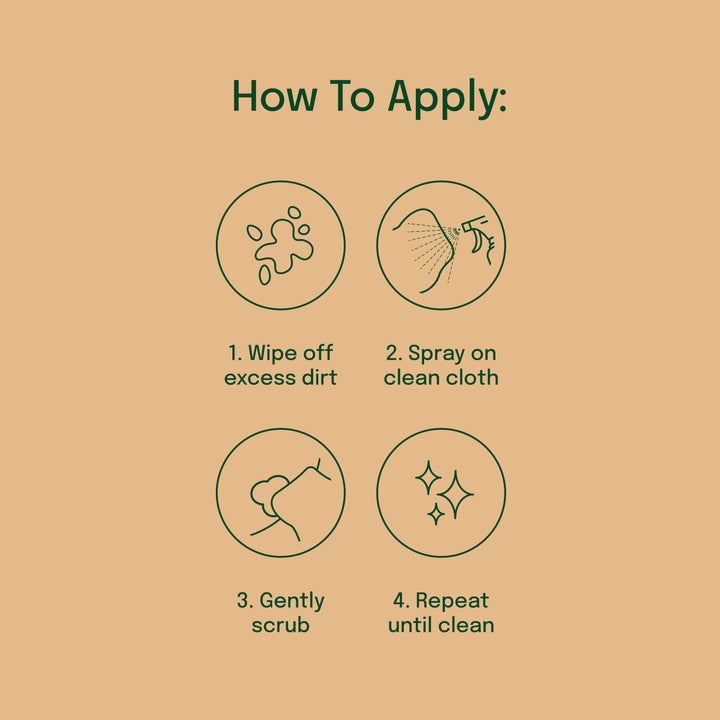 How To Apply:

1. Wipe off excess dirt

2. Spray on clean cloth

3. Gently scrub

4. Repeat until clean