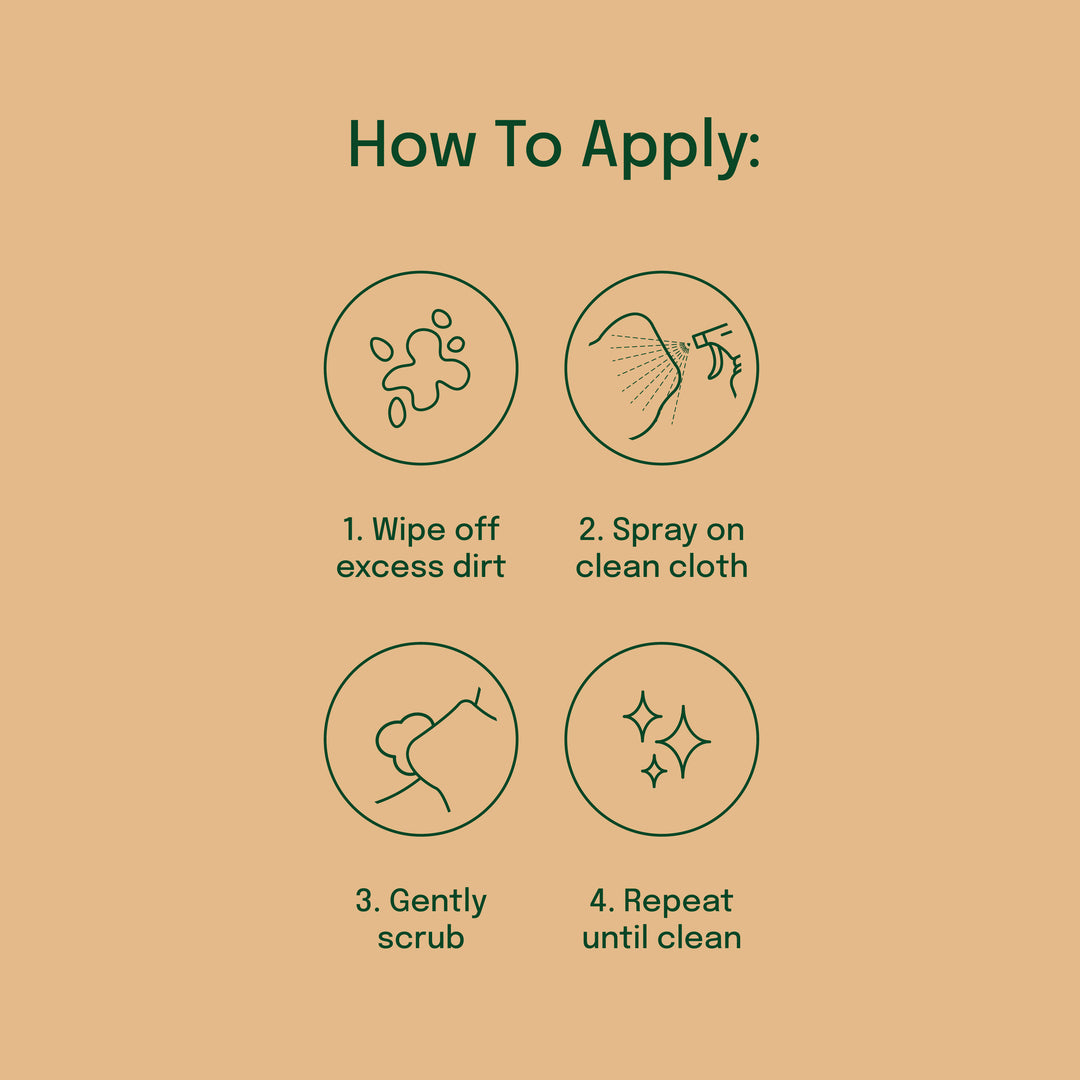 How To Apply:

1. Wipe off excess dirt

2. Spray on clean cloth

3. Gently scrub

4. Repeat until clean